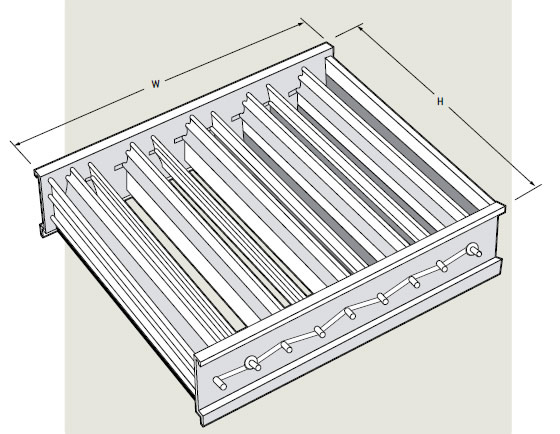 W

H